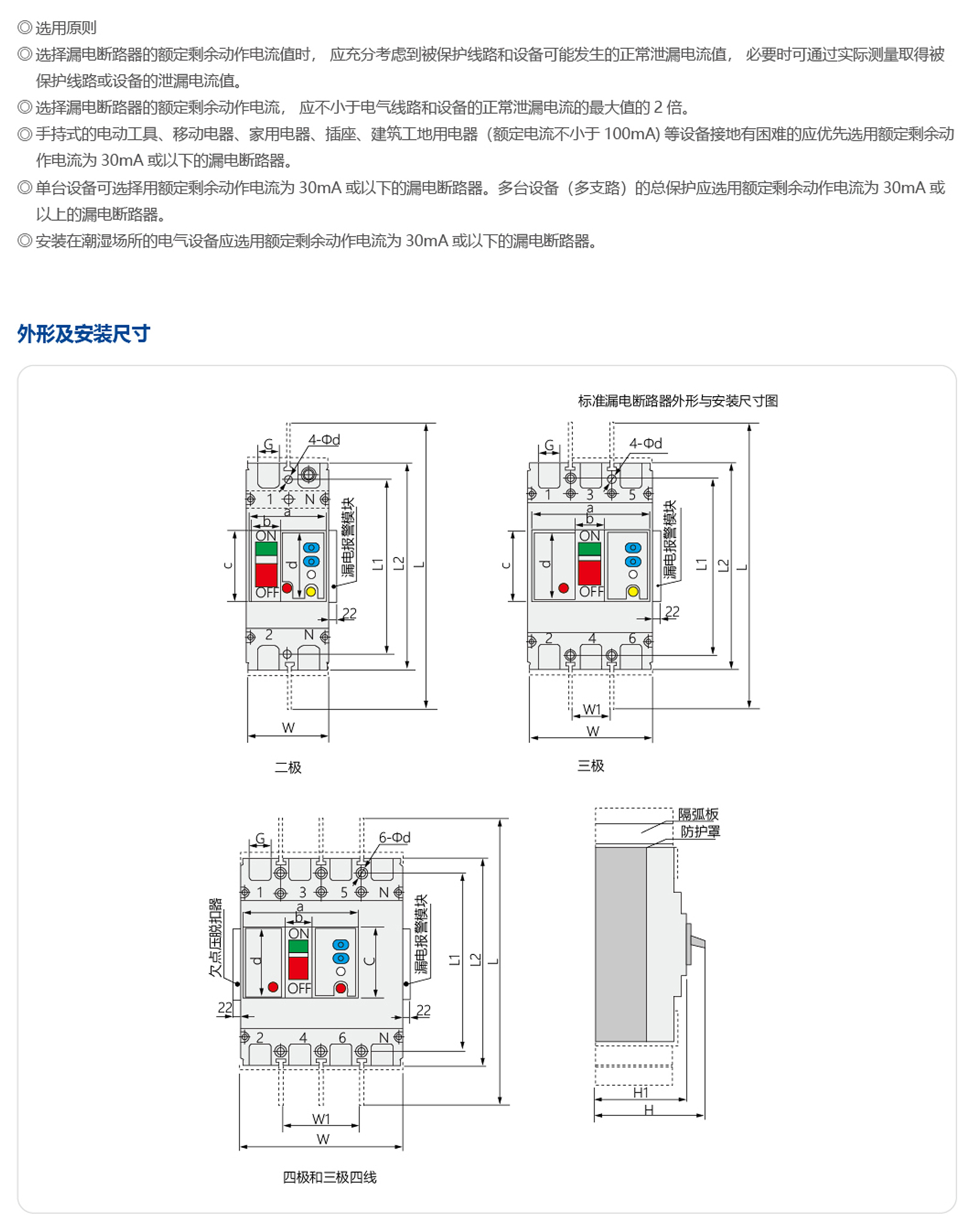 ◎ 选用原则
◎ 选择漏电断路器的额定剩余动作电流值时， 应充分考虑到被保护线路和设备可能发生的正常泄漏电流值， 必要时可通过实际测量取得被保护线路或设备的泄漏电流值。
◎ 选择漏电断路器的额定剩余动作电流， 应不小于电气线路和设备的正常泄漏电流的最大值的 2 倍。
◎ 手持式的电动工具、移动电器、家用电器、插座、建筑工地用电器（额定电流不小于 100mA) 等设备接地有困难的应优先选用额定剩余动作电流为 30mA 或以下的漏电断路器。
◎ 单台设备可选择用额定剩余动作电流为 30mA 或以下的漏电断路器。多台设备（多支路）的总保护应选用额定剩余动作电流为 30mA 或以上的漏电断路器。
◎ 安装在潮湿场所的电气设备应选用额定剩余动作电流为 30mA 或以下的漏电断路器。

外形及安装尺寸

标准漏电断路器外形与安装尺寸图

G 4-Φd 1 N a b ON OFF c d 漏电报警模块 L1 L2 L 22 2 N W
二极

G 4-Φd 1 3 5 a b ON OFF c d 漏电报警模块 L1 L2 L 22 2 4 6 W1 W
三极

G 6-Φd 1 3 5 N a b ON OFF d C 欠点压脱扣器 漏电报警模块 L1 L2 L 22 22 2 4 6 N W1 W
四极和三极四线

隔弧板
防护罩
H1
H